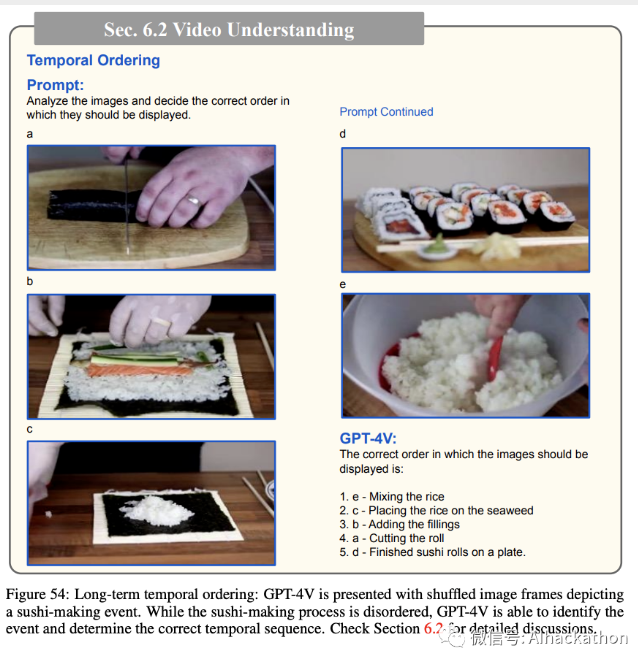 Sec. 6.2 Video Understanding

Temporal Ordering

Prompt:
Analyze the images and decide the correct order in which they should be displayed.

a

b

c

Prompt Continued

d

e

GPT-4V:
The correct order in which the images should be displayed is:

1. e - Mixing the rice
2. c - Placing the rice on the seaweed
3. b - Adding the fillings
4. a - Cutting the roll
5. d - Finished sushi rolls on a plate.

Figure 54: Long-term temporal ordering: GPT-4V is presented with shuffled image frames depicting a sushi-making event. While the sushi-making process is disordered, GPT-4V is able to identify the event and determine the correct temporal sequence. Check Section 6.2 for detailed discussions.

微信号: AIhackathon